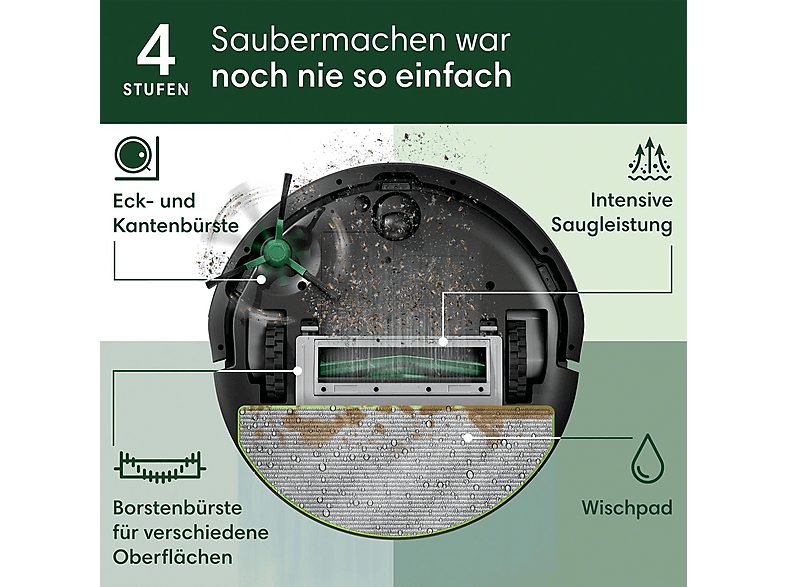 4
STUFEN

Saubermachen war noch nie so einfach

Eck- und Kantenbürste

Intensive Saugleistung

Borstenbürste für verschiedene Oberflächen

Wischpad